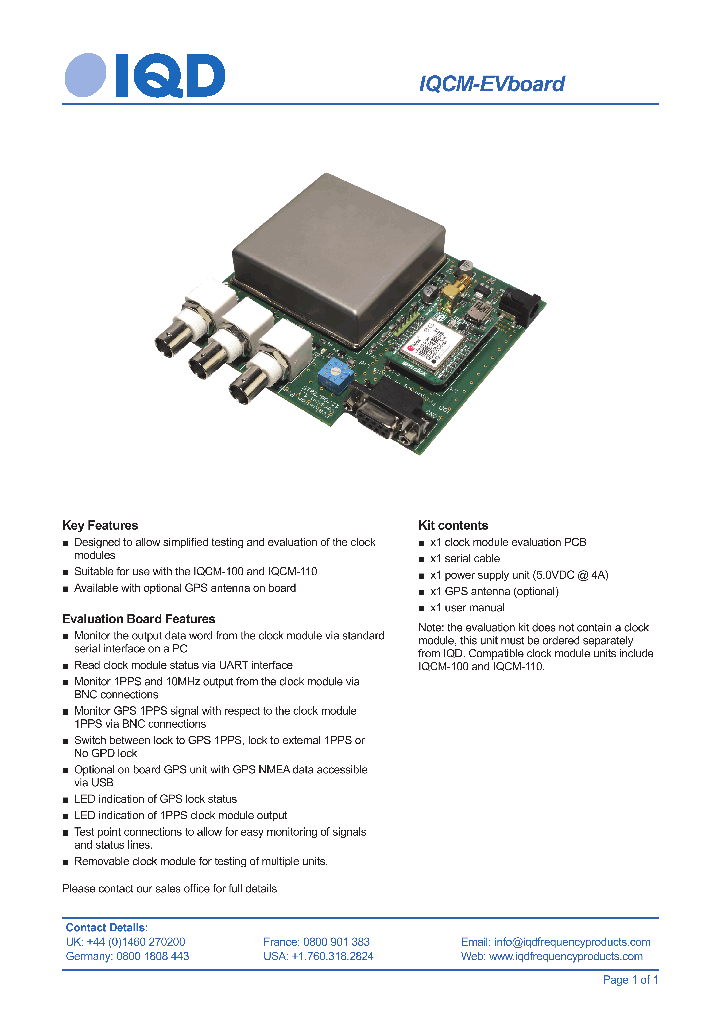 IQD

IQCM-EVboard

Key Features
■ Designed to allow simplified testing and evaluation of the clock modules
■ Suitable for use with the IQCM-100 and IQCM-110
■ Available with optional GPS antenna on board

Evaluation Board Features
■ Monitor the output data word from the clock module via standard serial interface on a PC
■ Read clock module status via UART interface
■ Monitor 1PPS and 10MHz output from the clock module via BNC connections
■ Monitor GPS 1PPS signal with respect to the clock module 1PPS via BNC connections
■ Switch between lock to GPS 1PPS, lock to external 1PPS or No GPD lock
■ Optional on board GPS unit with GPS NMEA data accessible via USB
■ LED indication of GPS lock status
■ LED indication of 1PPS clock module output
■ Test point connections to allow for easy monitoring of signals and status lines.
■ Removable clock module for testing of multiple units.

Please contact our sales office for full details

Kit contents
■ x1 clock module evaluation PCB
■ x1 serial cable
■ x1 power supply unit (5.0VDC @ 4A)
■ x1 GPS antenna (optional)
■ x1 user manual

Note: the evaluation kit does not contain a clock module, this unit must be ordered separately from IQD. Compatible clock module units include IQCM-100 and IQCM-110.

Contact Details:
UK: +44 (0)1460 270200
Germany: 0800 1808 443
France: 0800 901 383
USA: +1.760.318.2824
Email: info@iqdfrequencyproducts.com
Web: www.iqdfrequencyproducts.com

Page 1 of 1