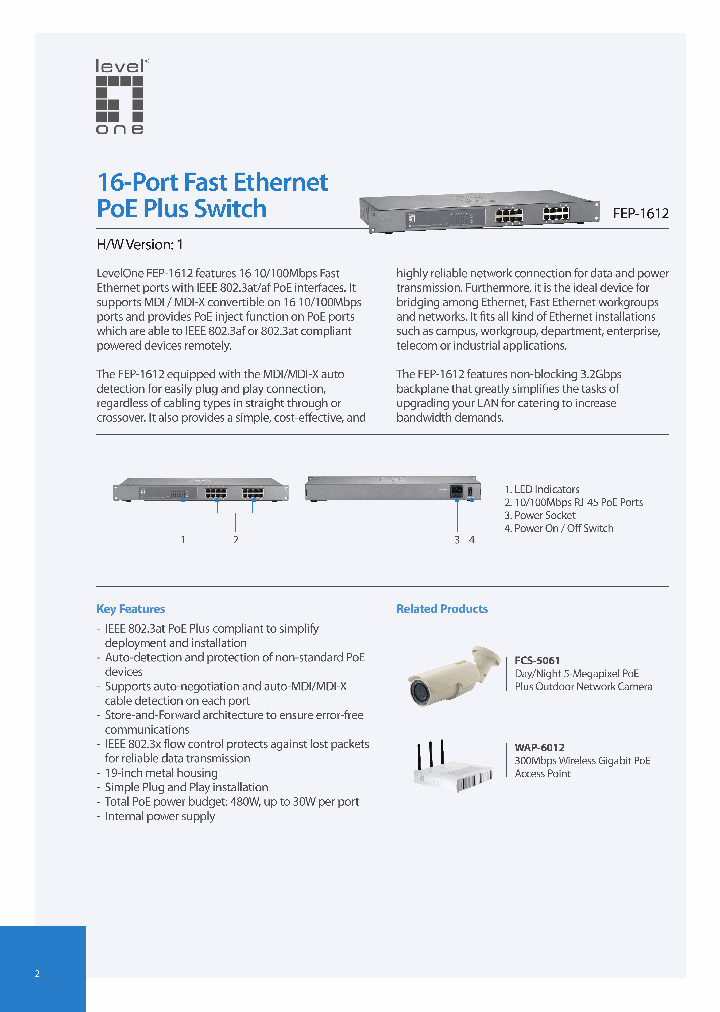 level one

16-Port Fast Ethernet PoE Plus Switch

FEP-1612

H/W Version: 1

LevelOne FEP-1612 features 16 10/100Mbps Fast Ethernet ports with IEEE 802.3at/af PoE interfaces. It supports MDI / MDI-X convertible on 16 10/100Mbps ports and provides PoE inject function on PoE ports which are able to IEEE 802.3af or 802.3at compliant powered devices remotely.

The FEP-1612 equipped with the MDI/MDI-X auto detection for easily plug and play connection, regardless of cabling types in straight through or crossover. It also provides a simple, cost-effective, and highly reliable network connection for data and power transmission. Furthermore, it is the ideal device for bridging among Ethernet, Fast Ethernet workgroups and networks. It fits all kind of Ethernet installations such as campus, workgroup, department, enterprise, telecom or industrial applications.

The FEP-1612 features non-blocking 3.2Gbps backplane that greatly simplifies the tasks of upgrading your LAN for catering to increase bandwidth demands.

1 2 3 4

1. LED Indicators
2. 10/100Mbps RJ 45 PoE Ports
3. Power Socket
4. Power On / Off Switch

Key Features
- IEEE 802.3at PoE Plus compliant to simplify deployment and installation
- Auto-detection and protection of non-standard PoE devices
- Supports auto-negotiation and auto-MDI/MDI-X cable detection on each port
- Store-and-Forward architecture to ensure error-free communications
- IEEE 802.3x flow control protects against lost packets for reliable data transmission
- 19-inch metal housing
- Simple Plug and Play installation
- Total PoE power budget: 480W, up to 30W per port
- Internal power supply

Related Products

FCS-5061
Day/Night 5-Megapixel PoE Plus Outdoor Network Camera

WAP-6012
300Mbps Wireless Gigabit PoE Access Point

2