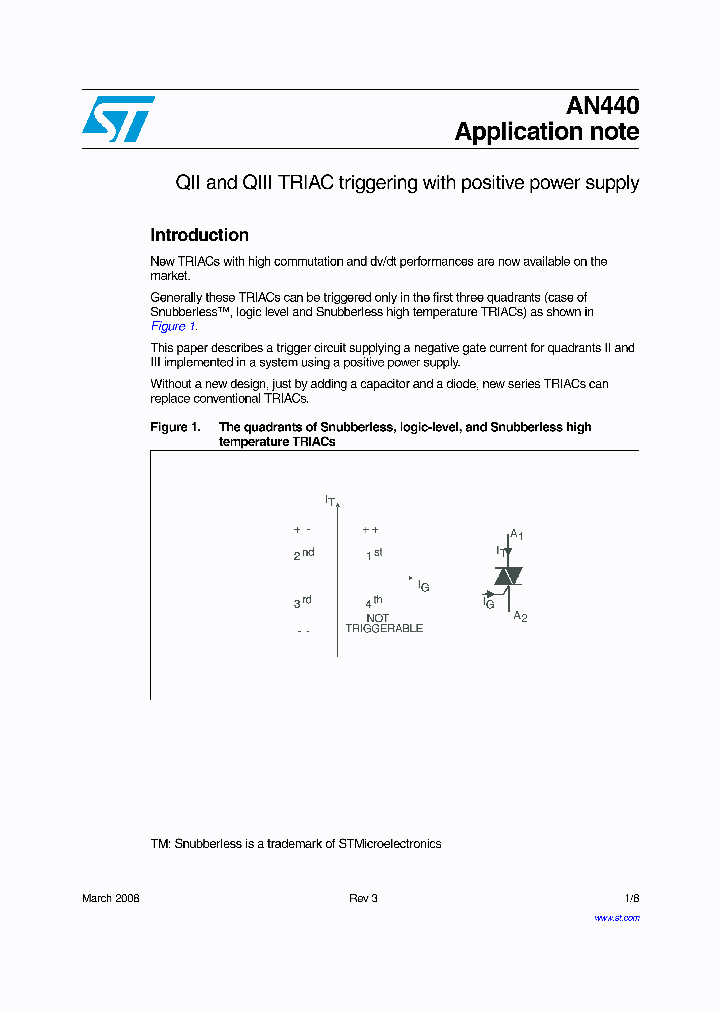 AN440
Application note

QII and QIII TRIAC triggering with positive power supply

Introduction

New TRIACs with high commutation and dv/dt performances are now available on the market.

Generally these TRIACs can be triggered only in the first three quadrants (case of Snubberless™, logic level and Snubberless high temperature TRIACs) as shown in Figure 1.

This paper describes a trigger circuit supplying a negative gate current for quadrants II and III implemented in a system using a positive power supply.

Without a new design, just by adding a capacitor and a diode, new series TRIACs can replace conventional TRIACs.

Figure 1. The quadrants of Snubberless, logic-level, and Snubberless high temperature TRIACs

$I_T$
+ -
+ +
$2^{nd}$
$1^{st}$
$I_G$
$3^{rd}$
$4^{th}$
NOT TRIGGERABLE
- -
$A_1$
$I_T$
$I_G$
$A_2$

TM: Snubberless is a trademark of STMicroelectronics

March 2008
Rev 3
1/8
www.st.com