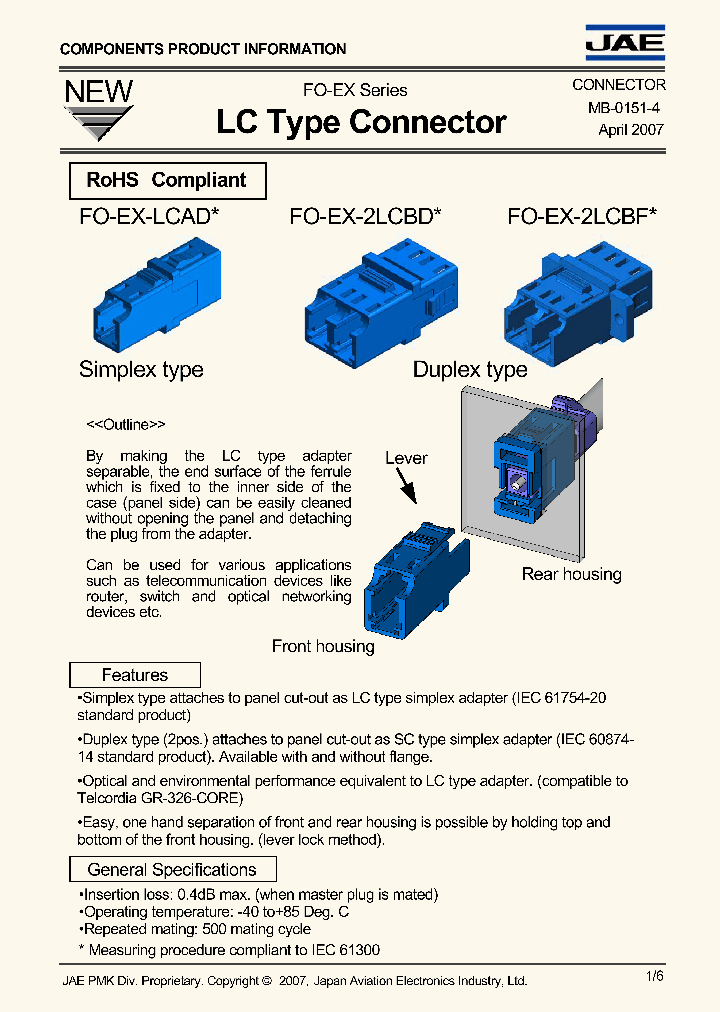 COMPONENTS PRODUCT INFORMATION

JAE

NEW

FO-EX Series

LC Type Connector

CONNECTOR
MB-0151-4
April 2007

RoHS Compliant

FO-EX-LCAD*

FO-EX-2LCBD*

FO-EX-2LCBF*

Simplex type

Duplex type

<<Outline>>

By making the LC type adapter separable, the end surface of the ferrule which is fixed to the inner side of the case (panel side) can be easily cleaned without opening the panel and detaching the plug from the adapter.

Can be used for various applications such as telecommunication devices like router, switch and optical networking devices etc.

Lever

Rear housing

Front housing

Features

•Simplex type attaches to panel cut-out as LC type simplex adapter (IEC 61754-20 standard product)

•Duplex type (2pos.) attaches to panel cut-out as SC type simplex adapter (IEC 60874-14 standard product). Available with and without flange.

•Optical and environmental performance equivalent to LC type adapter. (compatible to Telcordia GR-326-CORE)

•Easy, one hand separation of front and rear housing is possible by holding top and bottom of the front housing. (lever lock method).

General Specifications

•Insertion loss: 0.4dB max. (when master plug is mated)
•Operating temperature: -40 to+85 Deg. C
•Repeated mating: 500 mating cycle
* Measuring procedure compliant to IEC 61300

JAE PMK Div. Proprietary. Copyright © 2007, Japan Aviation Electronics Industry, Ltd.

1/6