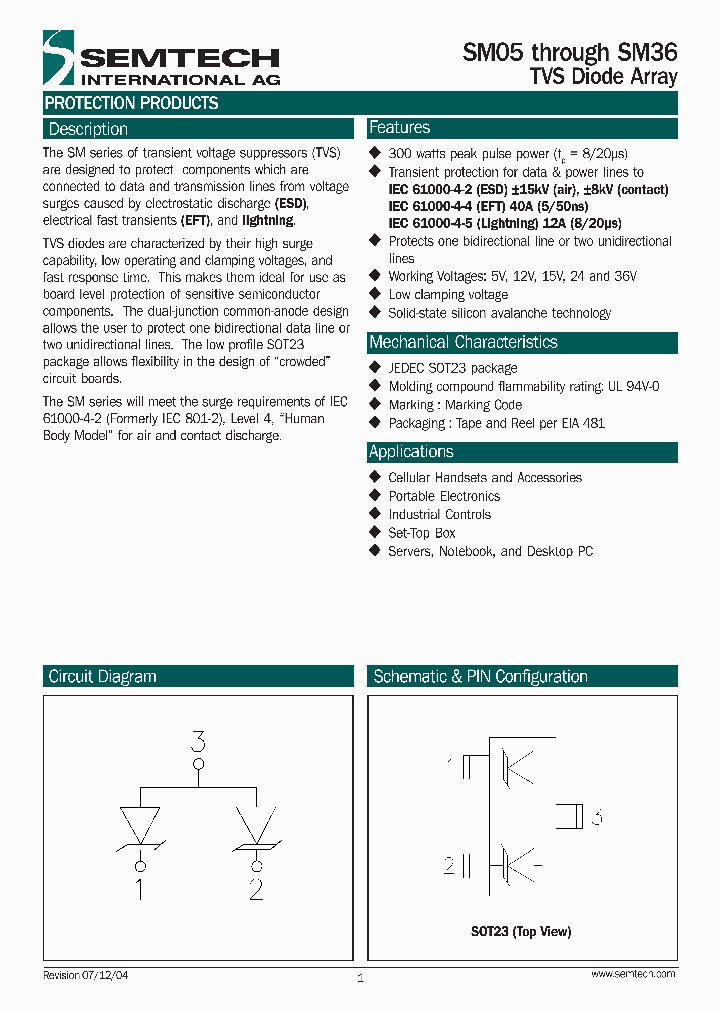 SEMTECH
INTERNATIONAL AG

SM05 through SM36
TVS Diode Array

PROTECTION PRODUCTS

Description

The SM series of transient voltage suppressors (TVS) are designed to protect components which are connected to data and transmission lines from voltage surges caused by electrostatic discharge (ESD), electrical fast transients (EFT), and lightning.

TVS diodes are characterized by their high surge capability, low operating and clamping voltages, and fast response time. This makes them ideal for use as board level protection of sensitive semiconductor components. The dual-junction common-anode design allows the user to protect one bidirectional data line or two unidirectional lines. The low profile SOT23 package allows flexibility in the design of "crowded" circuit boards.

The SM series will meet the surge requirements of IEC 61000-4-2 (Formerly IEC 801-2), Level 4, "Human Body Model" for air and contact discharge.

Features

◆ 300 watts peak pulse power ($t_p$ = 8/20µs)
◆ Transient protection for data & power lines to IEC 61000-4-2 (ESD) ±15kV (air), ±8kV (contact) IEC 61000-4-4 (EFT) 40A (5/50ns) IEC 61000-4-5 (Lightning) 12A (8/20µs)
◆ Protects one bidirectional line or two unidirectional lines
◆ Working Voltages: 5V, 12V, 15V, 24 and 36V
◆ Low clamping voltage
◆ Solid-state silicon avalanche technology

Mechanical Characteristics

◆ JEDEC SOT23 package
◆ Molding compound flammability rating: UL 94V-0
◆ Marking : Marking Code
◆ Packaging : Tape and Reel per EIA 481

Applications

◆ Cellular Handsets and Accessories
◆ Portable Electronics
◆ Industrial Controls
◆ Set-Top Box
◆ Servers, Notebook, and Desktop PC

Circuit Diagram

3
1
2

Schematic & PIN Configuration

1
3
2

SOT23 (Top View)

Revision 07/12/04
1
www.semtech.com