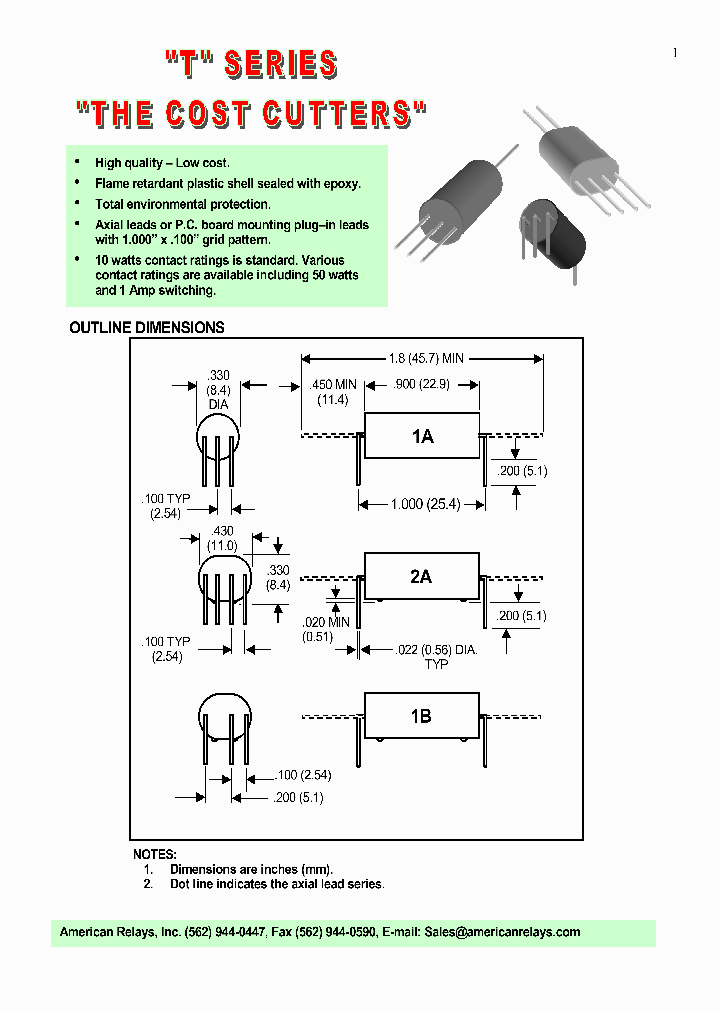 1

"T" SERIES
"THE COST CUTTERS"

• High quality – Low cost.
• Flame retardant plastic shell sealed with epoxy.
• Total environmental protection.
• Axial leads or P.C. board mounting plug–in leads with 1.000" x .100" grid pattern.
• 10 watts contact ratings is standard. Various contact ratings are available including 50 watts and 1 Amp switching.

OUTLINE DIMENSIONS

.330 (8.4) DIA
.100 TYP (2.54)
1.8 (45.7) MIN
.450 MIN (11.4)
.900 (22.9)
1A
.200 (5.1)
1.000 (25.4)

.430 (11.0)
.330 (8.4)
.100 TYP (2.54)
2A
.020 MIN (0.51)
.200 (5.1)
.022 (0.56) DIA. TYP

1B
.100 (2.54)
.200 (5.1)

NOTES:
1. Dimensions are inches (mm).
2. Dot line indicates the axial lead series.

American Relays, Inc. (562) 944-0447, Fax (562) 944-0590, E-mail: Sales@americanrelays.com