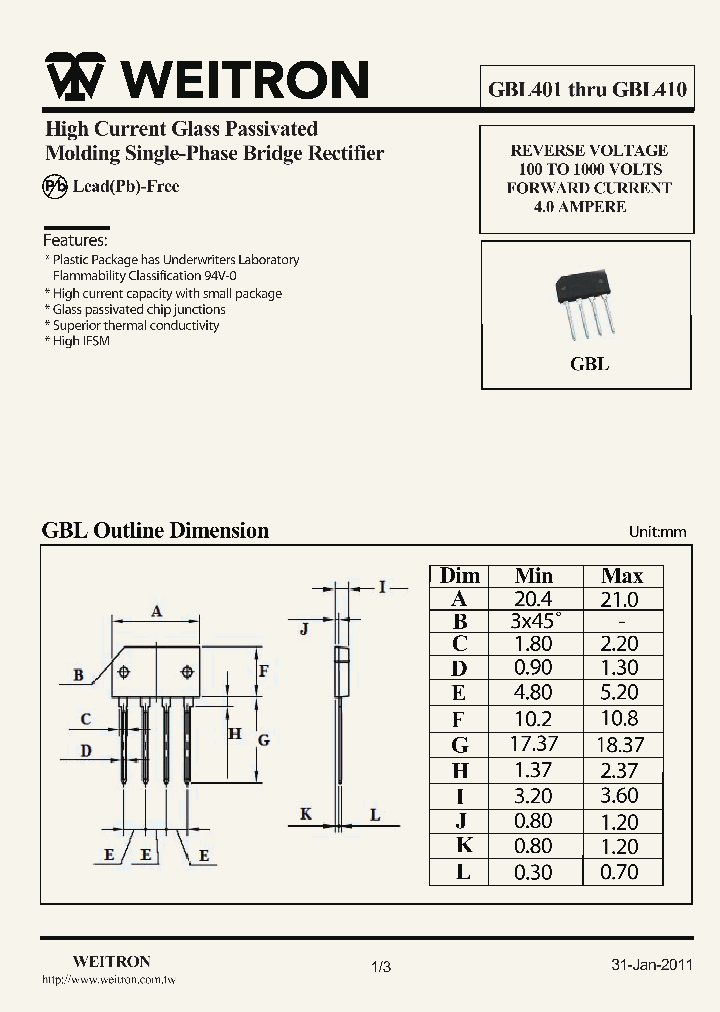 WEITRON

GBL401 thru GBL410

High Current Glass Passivated Molding Single-Phase Bridge Rectifier

Pb Lead(Pb)-Free

REVERSE VOLTAGE 100 TO 1000 VOLTS FORWARD CURRENT 4.0 AMPERE

Features:
* Plastic Package has Underwriters Laboratory Flammability Classification 94V-0
* High current capacity with small package
* Glass passivated chip junctions
* Superior thermal conductivity
* High IFSM

GBL

GBL Outline Dimension

Unit:mm

A B C D E E E F G H I J K L

| Dim | Min | Max |
|---|---|---|
| A | 20.4 | 21.0 |
| B | 3x45° | - |
| C | 1.80 | 2.20 |
| D | 0.90 | 1.30 |
| E | 4.80 | 5.20 |
| F | 10.2 | 10.8 |
| G | 17.37 | 18.37 |
| H | 1.37 | 2.37 |
| I | 3.20 | 3.60 |
| J | 0.80 | 1.20 |
| K | 0.80 | 1.20 |
| L | 0.30 | 0.70 |

WEITRON
http://www.weitron.com.tw

1/3

31-Jan-2011