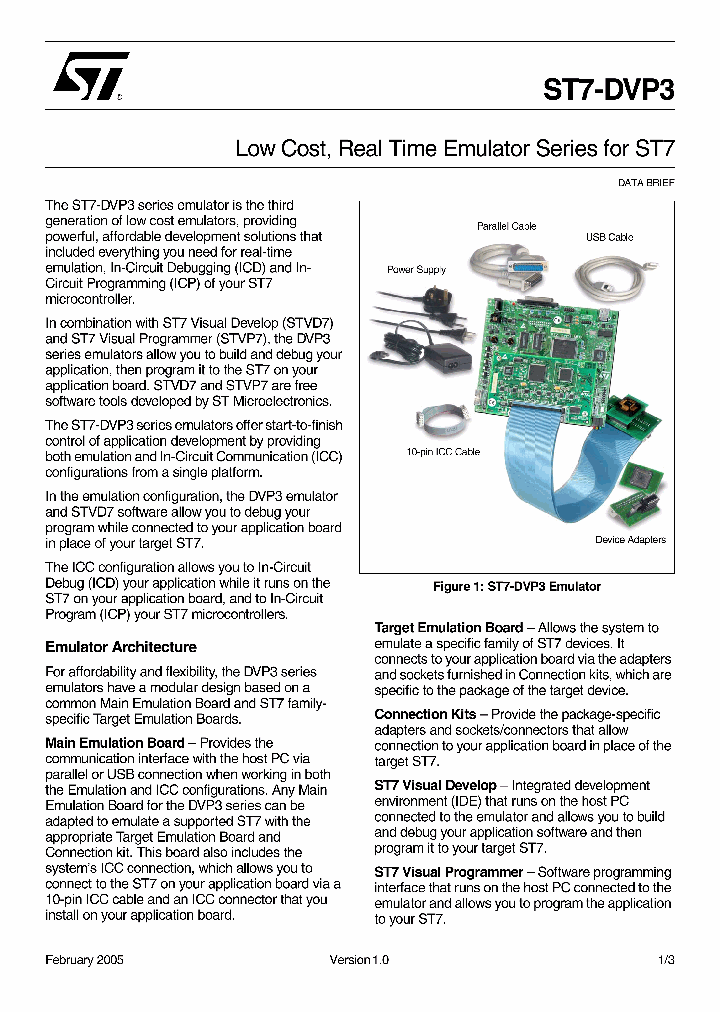 ST7-DVP3

Low Cost, Real Time Emulator Series for ST7

DATA BRIEF

The ST7-DVP3 series emulator is the third generation of low cost emulators, providing powerful, affordable development solutions that included everything you need for real-time emulation, In-Circuit Debugging (ICD) and In-Circuit Programming (ICP) of your ST7 microcontroller.

In combination with ST7 Visual Develop (STVD7) and ST7 Visual Programmer (STVP7), the DVP3 series emulators allow you to build and debug your application, then program it to the ST7 on your application board. STVD7 and STVP7 are free software tools developed by ST Microelectronics.

The ST7-DVP3 series emulators offer start-to-finish control of application development by providing both emulation and In-Circuit Communication (ICC) configurations from a single platform.

In the emulation configuration, the DVP3 emulator and STVD7 software allow you to debug your program while connected to your application board in place of your target ST7.

The ICC configuration allows you to In-Circuit Debug (ICD) your application while it runs on the ST7 on your application board, and to In-Circuit Program (ICP) your ST7 microcontrollers.

Emulator Architecture

For affordability and flexibility, the DVP3 series emulators have a modular design based on a common Main Emulation Board and ST7 family-specific Target Emulation Boards.

Main Emulation Board – Provides the communication interface with the host PC via parallel or USB connection when working in both the Emulation and ICC configurations. Any Main Emulation Board for the DVP3 series can be adapted to emulate a supported ST7 with the appropriate Target Emulation Board and Connection kit. This board also includes the system's ICC connection, which allows you to connect to the ST7 on your application board via a 10-pin ICC cable and an ICC connector that you install on your application board.

Parallel Cable

USB Cable

Power Supply

10-pin ICC Cable

Device Adapters

Figure 1: ST7-DVP3 Emulator

Target Emulation Board – Allows the system to emulate a specific family of ST7 devices. It connects to your application board via the adapters and sockets furnished in Connection kits, which are specific to the package of the target device.

Connection Kits – Provide the package-specific adapters and sockets/connectors that allow connection to your application board in place of the target ST7.

ST7 Visual Develop – Integrated development environment (IDE) that runs on the host PC connected to the emulator and allows you to build and debug your application software and then program it to your target ST7.

ST7 Visual Programmer – Software programming interface that runs on the host PC connected to the emulator and allows you to program the application to your ST7.

February 2005 Version 1.0 1/3