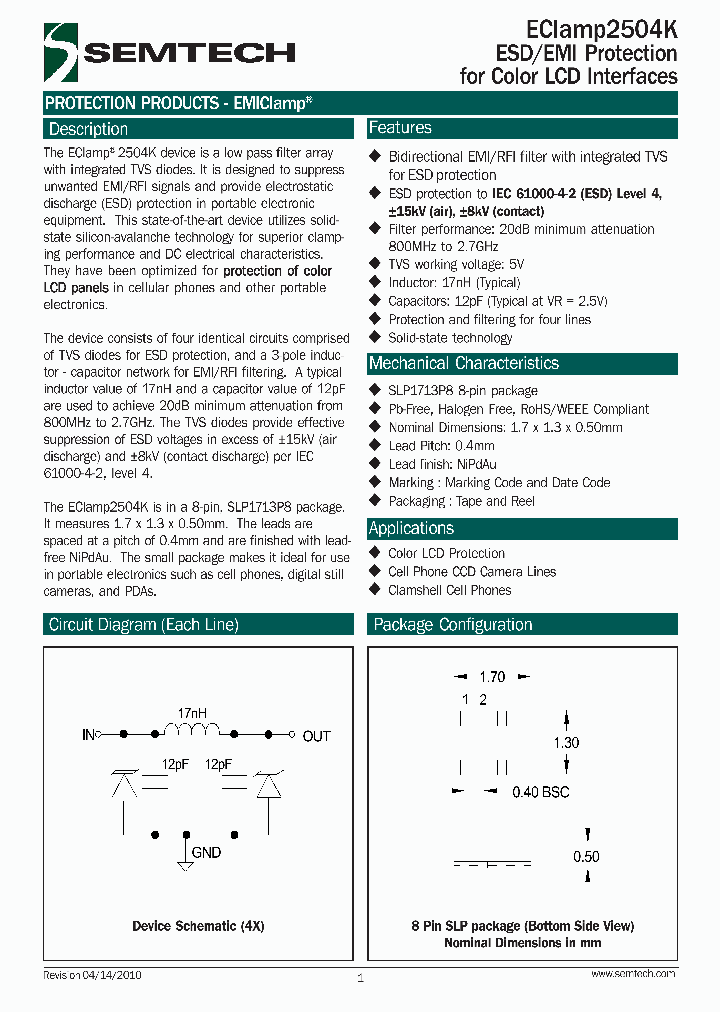 SEMTECH

EClamp2504K
ESD/EMI Protection
for Color LCD Interfaces

PROTECTION PRODUCTS - EMIClamp®

Description

The EClamp® 2504K device is a low pass filter array with integrated TVS diodes. It is designed to suppress unwanted EMI/RFI signals and provide electrostatic discharge (ESD) protection in portable electronic equipment. This state-of-the-art device utilizes solid-state silicon-avalanche technology for superior clamping performance and DC electrical characteristics. They have been optimized for protection of color LCD panels in cellular phones and other portable electronics.

The device consists of four identical circuits comprised of TVS diodes for ESD protection, and a 3-pole inductor - capacitor network for EMI/RFI filtering. A typical inductor value of 17nH and a capacitor value of 12pF are used to achieve 20dB minimum attenuation from 800MHz to 2.7GHz. The TVS diodes provide effective suppression of ESD voltages in excess of ±15kV (air discharge) and ±8kV (contact discharge) per IEC 61000-4-2, level 4.

The EClamp2504K is in a 8-pin, SLP1713P8 package. It measures 1.7 x 1.3 x 0.50mm. The leads are spaced at a pitch of 0.4mm and are finished with lead-free NiPdAu. The small package makes it ideal for use in portable electronics such as cell phones, digital still cameras, and PDAs.

Features

◆ Bidirectional EMI/RFI filter with integrated TVS for ESD protection
◆ ESD protection to IEC 61000-4-2 (ESD) Level 4, ±15kV (air), ±8kV (contact)
◆ Filter performance: 20dB minimum attenuation 800MHz to 2.7GHz
◆ TVS working voltage: 5V
◆ Inductor: 17nH (Typical)
◆ Capacitors: 12pF (Typical at VR = 2.5V)
◆ Protection and filtering for four lines
◆ Solid-state technology

Mechanical Characteristics

◆ SLP1713P8 8-pin package
◆ Pb-Free, Halogen Free, RoHS/WEEE Compliant
◆ Nominal Dimensions: 1.7 x 1.3 x 0.50mm
◆ Lead Pitch: 0.4mm
◆ Lead finish: NiPdAu
◆ Marking : Marking Code and Date Code
◆ Packaging : Tape and Reel

Applications

◆ Color LCD Protection
◆ Cell Phone CCD Camera Lines
◆ Clamshell Cell Phones

Circuit Diagram (Each Line)

17nH
IN
OUT
12pF 12pF
GND

Device Schematic (4X)

Package Configuration

1.70
1 2
1.30
0.40 BSC
0.50

8 Pin SLP package (Bottom Side View)
Nominal Dimensions in mm

Revision 04/14/2010
1
www.semtech.com