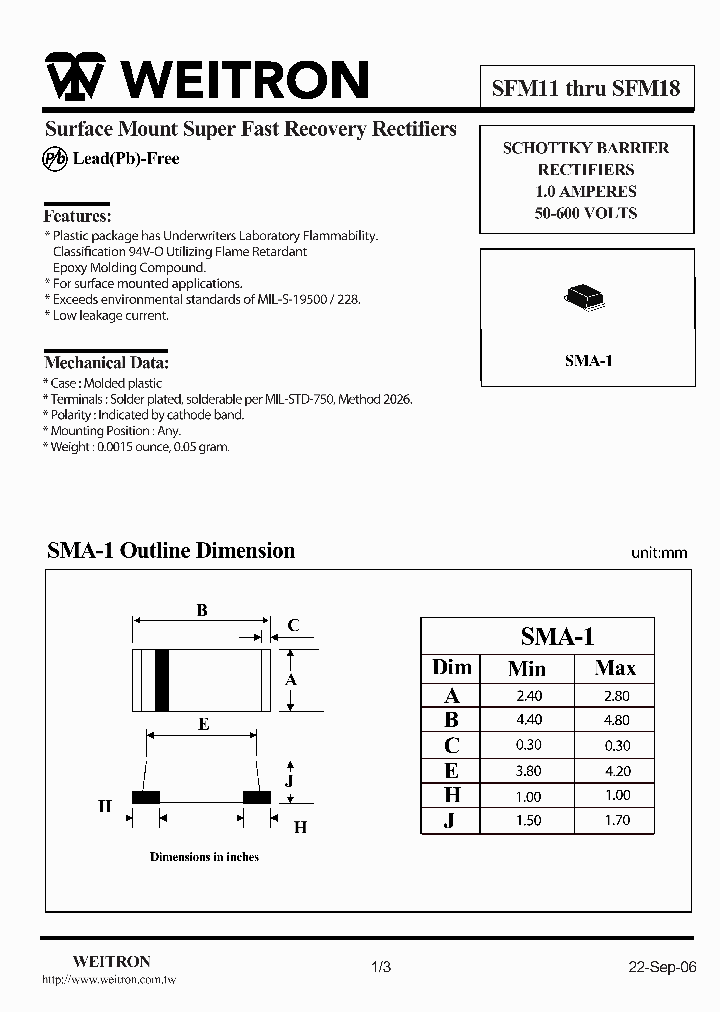 WEITRON

SFM11 thru SFM18

Surface Mount Super Fast Recovery Rectifiers

Pb Lead(Pb)-Free

SCHOTTKY BARRIER RECTIFIERS 1.0 AMPERES 50-600 VOLTS

Features:

* Plastic package has Underwriters Laboratory Flammability. Classification 94V-O Utilizing Flame Retardant Epoxy Molding Compound.
* For surface mounted applications.
* Exceeds environmental standards of MIL-S-19500 / 228.
* Low leakage current.

SMA-1

Mechanical Data:

* Case : Molded plastic
* Terminals : Solder plated, solderable per MIL-STD-750, Method 2026.
* Polarity : Indicated by cathode band.
* Mounting Position : Any.
* Weight : 0.0015 ounce, 0.05 gram.

SMA-1 Outline Dimension

unit:mm

B
C
A
E
J
H
H

Dimensions in inches

| SMA-1 | | |
|---|---|---|
| Dim | Min | Max |
| A | 2.40 | 2.80 |
| B | 4.40 | 4.80 |
| C | 0.30 | 0.30 |
| E | 3.80 | 4.20 |
| H | 1.00 | 1.00 |
| J | 1.50 | 1.70 |

WEITRON
http://www.weitron.com.tw

1/3

22-Sep-06