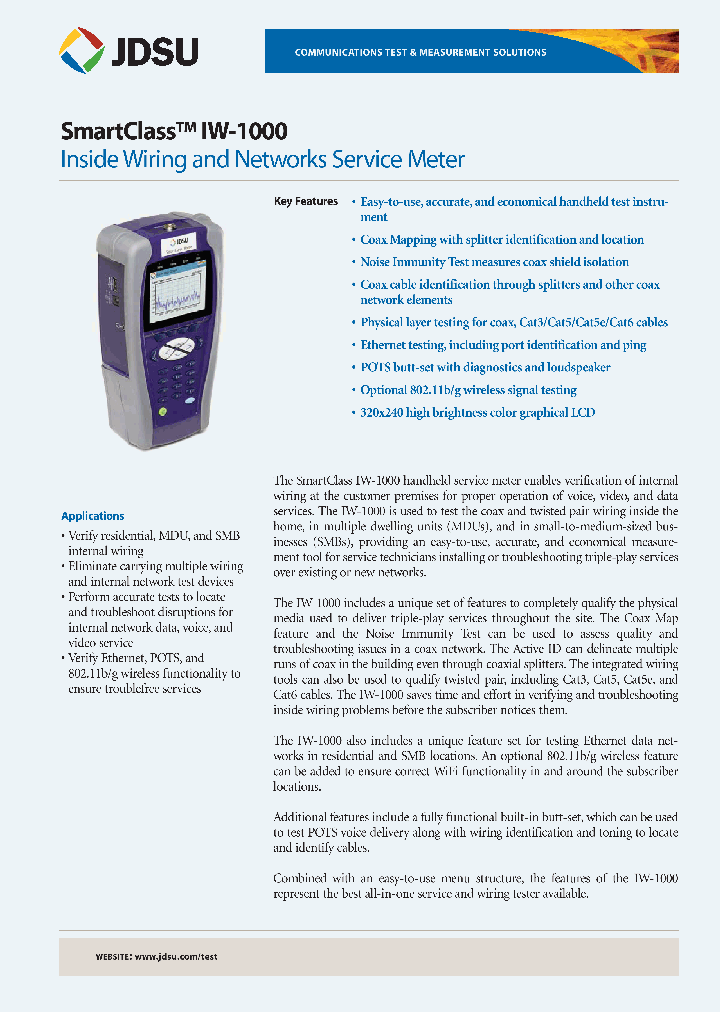 JDSU

COMMUNICATIONS TEST & MEASUREMENT SOLUTIONS

SmartClass™ IW-1000
Inside Wiring and Networks Service Meter

Key Features
• Easy-to-use, accurate, and economical handheld test instrument
• Coax Mapping with splitter identification and location
• Noise Immunity Test measures coax shield isolation
• Coax cable identification through splitters and other coax network elements
• Physical layer testing for coax, Cat3/Cat5/Cat5e/Cat6 cables
• Ethernet testing, including port identification and ping
• POTS butt-set with diagnostics and loudspeaker
• Optional 802.11b/g wireless signal testing
• 320x240 high brightness color graphical LCD

Applications
• Verify residential, MDU, and SMB internal wiring
• Eliminate carrying multiple wiring and internal network test devices
• Perform accurate tests to locate and troubleshoot disruptions for internal network data, voice, and video service
• Verify Ethernet, POTS, and 802.11b/g wireless functionality to ensure troublefree services

The SmartClass IW-1000 handheld service meter enables verification of internal wiring at the customer premises for proper operation of voice, video, and data services. The IW-1000 is used to test the coax and twisted pair wiring inside the home, in multiple dwelling units (MDUs), and in small-to-medium-sized businesses (SMBs), providing an easy-to-use, accurate, and economical measurement tool for service technicians installing or troubleshooting triple-play services over existing or new networks.

The IW 1000 includes a unique set of features to completely qualify the physical media used to deliver triple-play services throughout the site. The Coax Map feature and the Noise Immunity Test can be used to assess quality and troubleshooting issues in a coax network. The Active ID can delineate multiple runs of coax in the building even through coaxial splitters. The integrated wiring tools can also be used to qualify twisted pair, including Cat3, Cat5, Cat5e, and Cat6 cables. The IW-1000 saves time and effort in verifying and troubleshooting inside wiring problems before the subscriber notices them.

The IW-1000 also includes a unique feature set for testing Ethernet data networks in residential and SMB locations. An optional 802.11b/g wireless feature can be added to ensure correct WiFi functionality in and around the subscriber locations.

Additional features include a fully functional built-in butt-set, which can be used to test POTS voice delivery along with wiring identification and toning to locate and identify cables.

Combined with an easy-to-use menu structure, the features of the IW-1000 represent the best all-in-one service and wiring tester available.

WEBSITE: www.jdsu.com/test