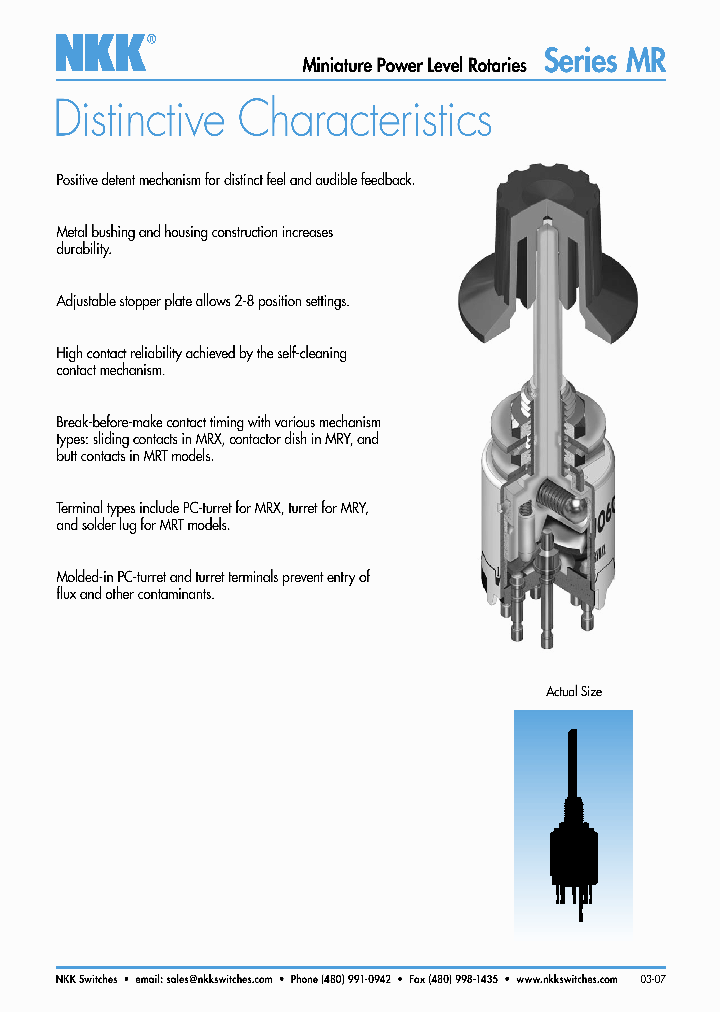 NKK®

Miniature Power Level Rotaries Series MR

Distinctive Characteristics

Positive detent mechanism for distinct feel and audible feedback.

Metal bushing and housing construction increases durability.

Adjustable stopper plate allows 2-8 position settings.

High contact reliability achieved by the self-cleaning contact mechanism.

Break-before-make contact timing with various mechanism types: sliding contacts in MRX, contactor dish in MRY, and butt contacts in MRT models.

Terminal types include PC-turret for MRX, turret for MRY, and solder lug for MRT models.

Molded-in PC-turret and turret terminals prevent entry of flux and other contaminants.

Actual Size

NKK Switches • email: sales@nkkswitches.com • Phone (480) 991-0942 • Fax (480) 998-1435 • www.nkkswitches.com 03-07