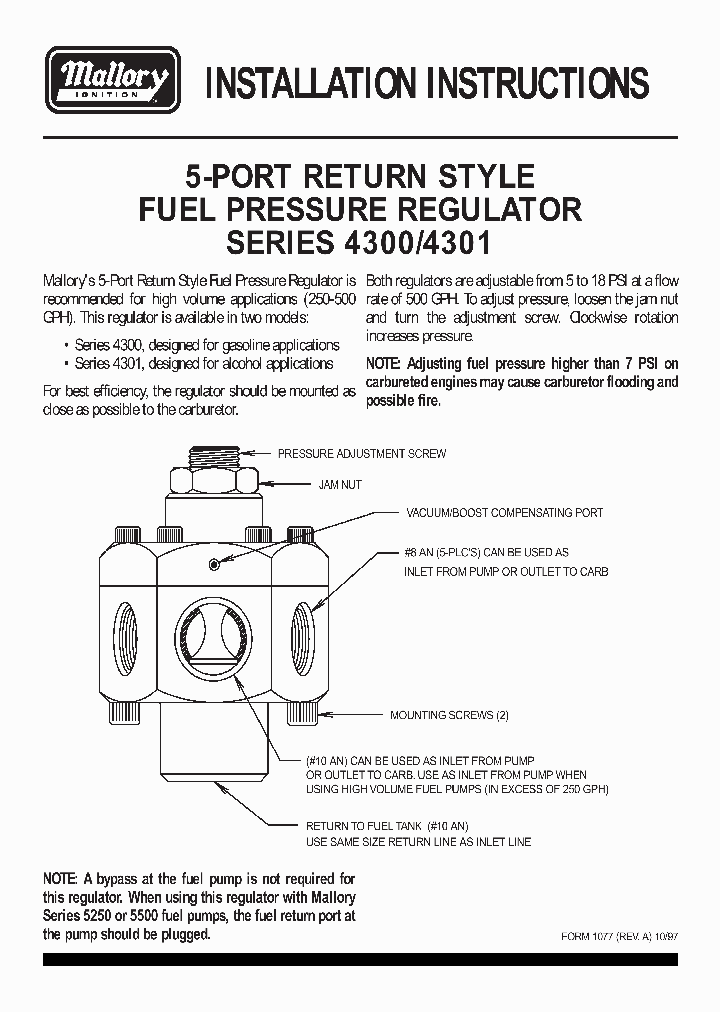 Mallory IGNITION

INSTALLATION INSTRUCTIONS

5-PORT RETURN STYLE
FUEL PRESSURE REGULATOR
SERIES 4300/4301

Mallory's 5-Port Return Style Fuel Pressure Regulator is recommended for high volume applications (250-500 GPH). This regulator is available in two models:

• Series 4300, designed for gasoline applications
• Series 4301, designed for alcohol applications

For best efficiency, the regulator should be mounted as close as possible to the carburetor.

Both regulators are adjustable from 5 to 18 PSI at a flow rate of 500 GPH. To adjust pressure, loosen the jam nut and turn the adjustment screw. Clockwise rotation increases pressure.

NOTE: Adjusting fuel pressure higher than 7 PSI on carbureted engines may cause carburetor flooding and possible fire.

PRESSURE ADJUSTMENT SCREW

JAM NUT

VACUUM/BOOST COMPENSATING PORT

#8 AN (5-PLC'S) CAN BE USED AS INLET FROM PUMP OR OUTLET TO CARB

MOUNTING SCREWS (2)

(#10 AN) CAN BE USED AS INLET FROM PUMP OR OUTLET TO CARB. USE AS INLET FROM PUMP WHEN USING HIGH VOLUME FUEL PUMPS (IN EXCESS OF 250 GPH)

RETURN TO FUEL TANK (#10 AN)
USE SAME SIZE RETURN LINE AS INLET LINE

NOTE: A bypass at the fuel pump is not required for this regulator. When using this regulator with Mallory Series 5250 or 5500 fuel pumps, the fuel return port at the pump should be plugged.

FORM 1077 (REV. A) 10/97