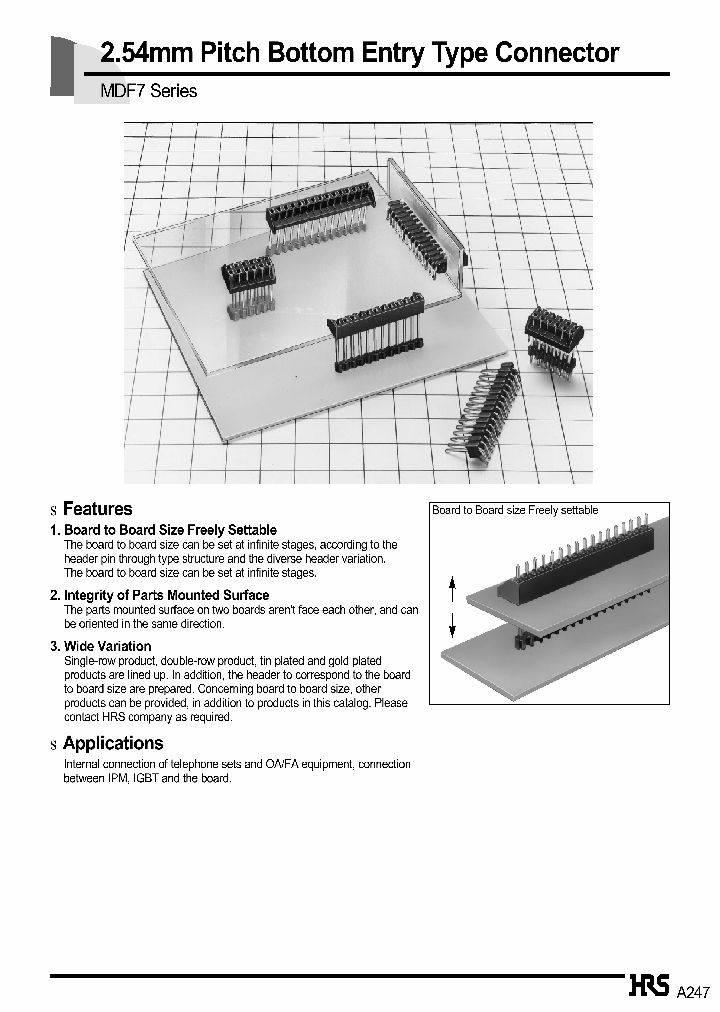 2.54mm Pitch Bottom Entry Type Connector

MDF7 Series

s Features

1. Board to Board Size Freely Settable

The board to board size can be set at infinite stages, according to the header pin through type structure and the diverse header variation. The board to board size can be set at infinite stages.

2. Integrity of Parts Mounted Surface

The parts mounted surface on two boards aren't face each other, and can be oriented in the same direction.

3. Wide Variation

Single-row product, double-row product, tin plated and gold plated products are lined up. In addition, the header to correspond to the board to board size are prepared. Concerning board to board size, other products can be provided, in addition to products in this catalog. Please contact HRS company as required.

Board to Board size Freely settable

s Applications

Internal connection of telephone sets and OA/FA equipment, connection between IPM, IGBT and the board.

HRS A247