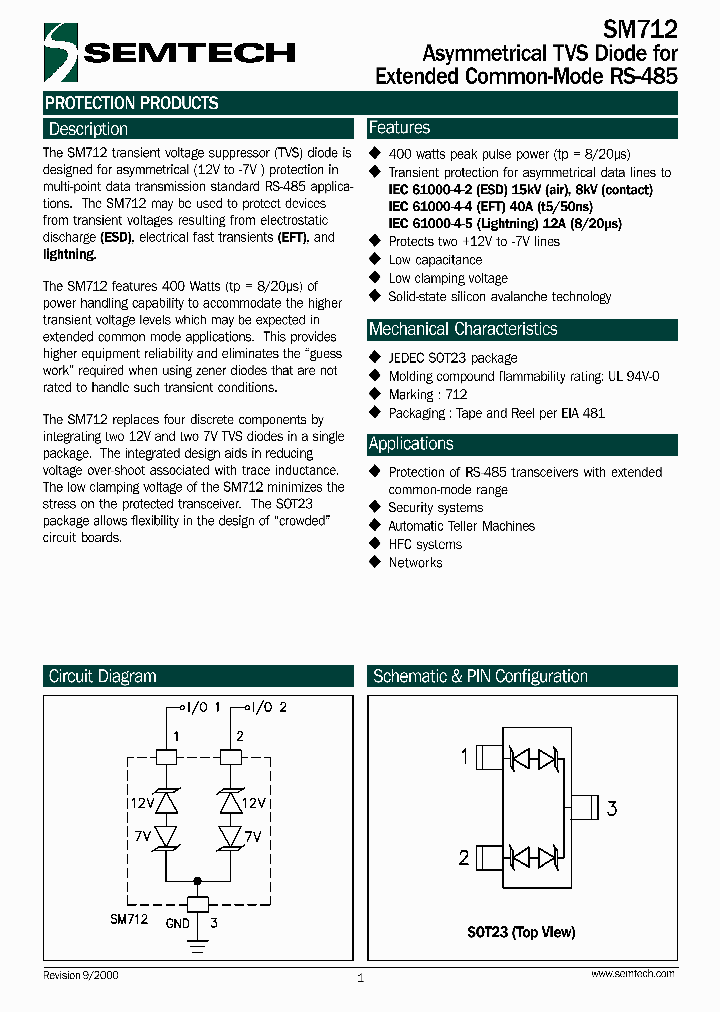 SEMTECH

SM712
Asymmetrical TVS Diode for Extended Common-Mode RS-485

PROTECTION PRODUCTS

Description

The SM712 transient voltage suppressor (TVS) diode is designed for asymmetrical (12V to -7V ) protection in multi-point data transmission standard RS-485 applications. The SM712 may be used to protect devices from transient voltages resulting from electrostatic discharge (ESD), electrical fast transients (EFT), and lightning.

The SM712 features 400 Watts (tp = 8/20μs) of power handling capability to accommodate the higher transient voltage levels which may be expected in extended common mode applications. This provides higher equipment reliability and eliminates the "guess work" required when using zener diodes that are not rated to handle such transient conditions.

The SM712 replaces four discrete components by integrating two 12V and two 7V TVS diodes in a single package. The integrated design aids in reducing voltage over-shoot associated with trace inductance. The low clamping voltage of the SM712 minimizes the stress on the protected transceiver. The SOT23 package allows flexibility in the design of "crowded" circuit boards.

Features

◆ 400 watts peak pulse power (tp = 8/20μs)
◆ Transient protection for asymmetrical data lines to IEC 61000-4-2 (ESD) 15kV (air), 8kV (contact) IEC 61000-4-4 (EFT) 40A (t5/50ns) IEC 61000-4-5 (Lightning) 12A (8/20μs)
◆ Protects two +12V to -7V lines
◆ Low capacitance
◆ Low clamping voltage
◆ Solid-state silicon avalanche technology

Mechanical Characteristics

◆ JEDEC SOT23 package
◆ Molding compound flammability rating: UL 94V-0
◆ Marking : 712
◆ Packaging : Tape and Reel per EIA 481

Applications

◆ Protection of RS-485 transceivers with extended common-mode range
◆ Security systems
◆ Automatic Teller Machines
◆ HFC systems
◆ Networks

Circuit Diagram

I/O 1 I/O 2
1 2
12V 12V
7V 7V
SM712 GND 3

Schematic & PIN Configuration

1
2
3
SOT23 (Top View)

Revision 9/2000 1 www.semtech.com