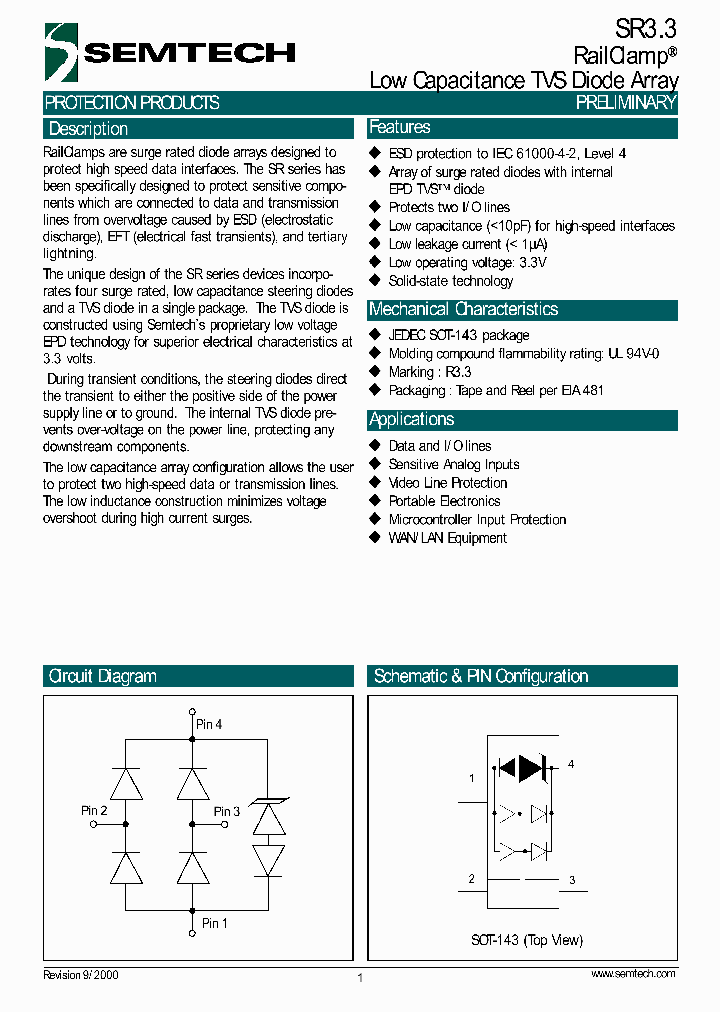 SEMTECH

SR3.3
RailClamp®
Low Capacitance TVS Diode Array

PROTECTION PRODUCTS
PRELIMINARY

Description

RailClamps are surge rated diode arrays designed to protect high speed data interfaces. The SR series has been specifically designed to protect sensitive components which are connected to data and transmission lines from overvoltage caused by ESD (electrostatic discharge), EFT (electrical fast transients), and tertiary lightning.

The unique design of the SR series devices incorporates four surge rated, low capacitance steering diodes and a TVS diode in a single package. The TVS diode is constructed using Semtech's proprietary low voltage EPD technology for superior electrical characteristics at 3.3 volts.

During transient conditions, the steering diodes direct the transient to either the positive side of the power supply line or to ground. The internal TVS diode prevents over-voltage on the power line, protecting any downstream components.

The low capacitance array configuration allows the user to protect two high-speed data or transmission lines. The low inductance construction minimizes voltage overshoot during high current surges.

Features

◆ ESD protection to IEC 61000-4-2, Level 4
◆ Array of surge rated diodes with internal EPD TVS™ diode
◆ Protects two I/O lines
◆ Low capacitance (<10pF) for high-speed interfaces
◆ Low leakage current (< 1μA)
◆ Low operating voltage: 3.3V
◆ Solid-state technology

Mechanical Characteristics

◆ JEDEC SOT-143 package
◆ Molding compound flammability rating: UL 94V-0
◆ Marking : R3.3
◆ Packaging : Tape and Reel per EIA 481

Applications

◆ Data and I/O lines
◆ Sensitive Analog Inputs
◆ Video Line Protection
◆ Portable Electronics
◆ Microcontroller Input Protection
◆ WAN/LAN Equipment

Circuit Diagram

Pin 4
Pin 2
Pin 3
Pin 1

Schematic & PIN Configuration

1
4
2
3

SOT-143 (Top View)

Revision 9/2000
1
www.semtech.com